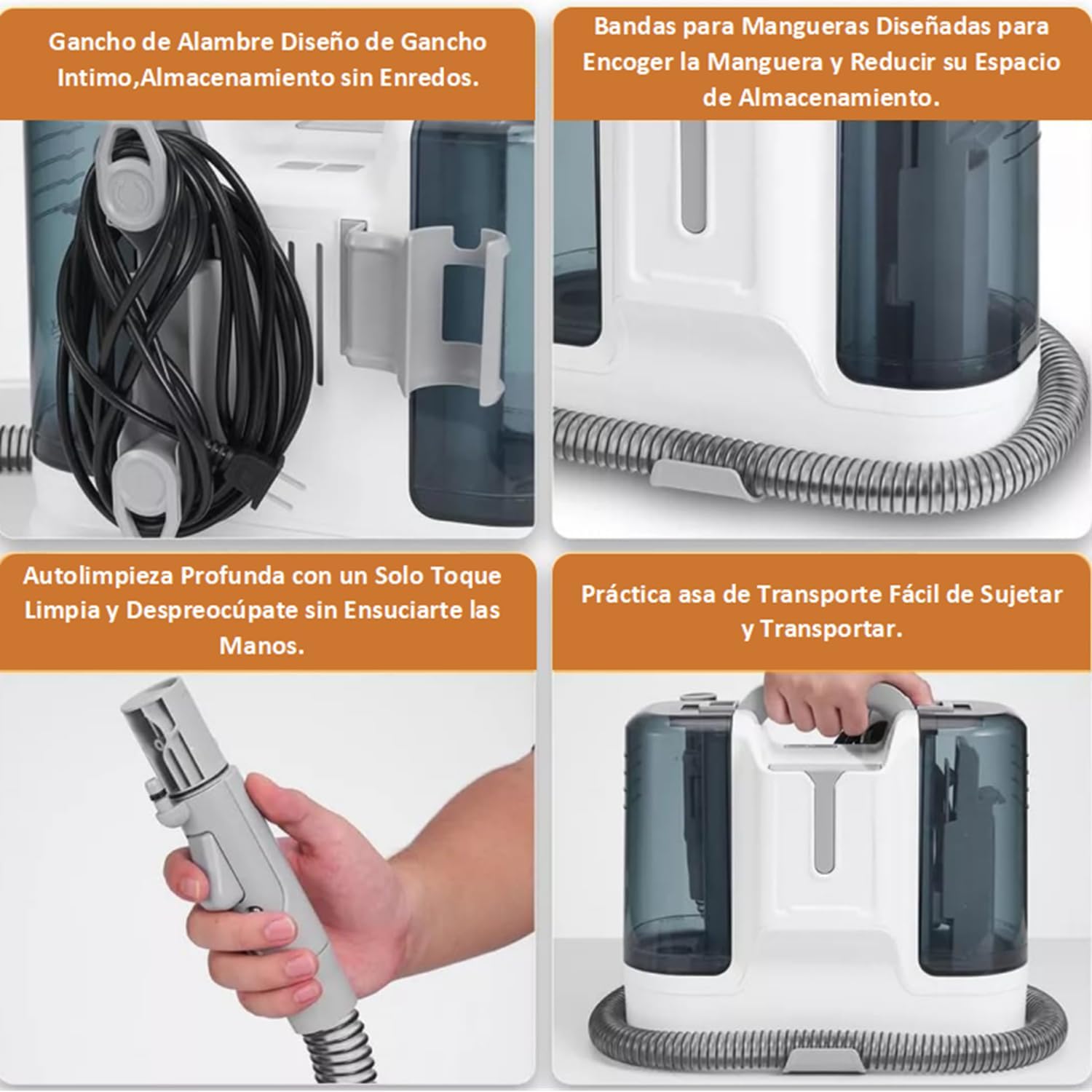 Gancho de Alambre Diseño de Gancho Intimo,Almacenamiento sin Enredos.

Bandas para Mangueras Diseñadas para Encoger la Manguera y Reducir su Espacio de Almacenamiento.

Autolimpieza Profunda con un Solo Toque Limpia y Despreocúpate sin Ensuciarte las Manos.

Práctica asa de Transporte Fácil de Sujetar y Transportar.